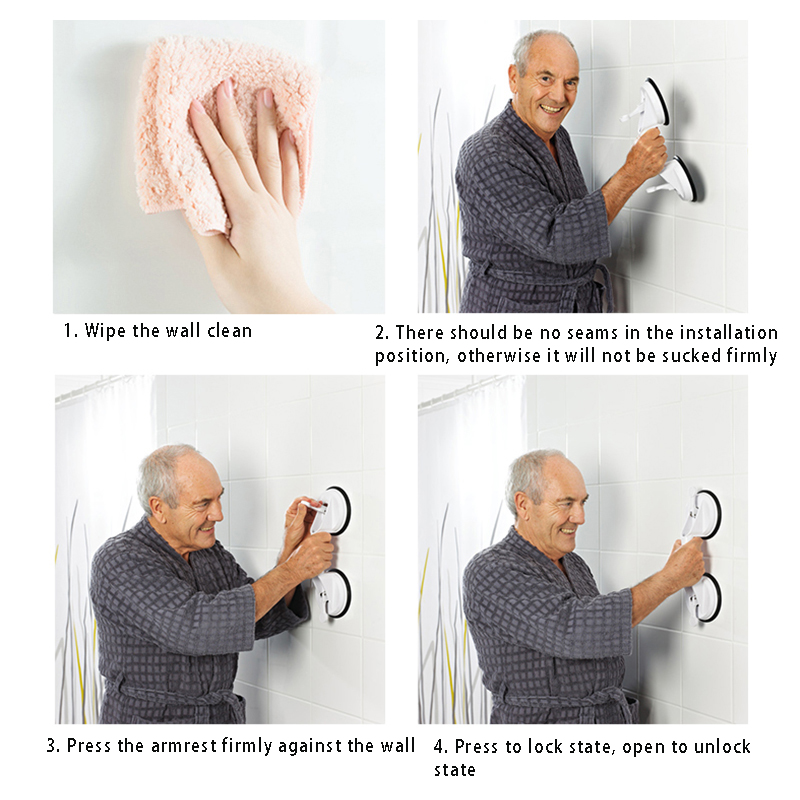 1. Wipe the wall clean

2. There should be no seams in the installation position, otherwise it will not be sucked firmly

3. Press the armrest firmly against the wall

4. Press to lock state, open to unlock state